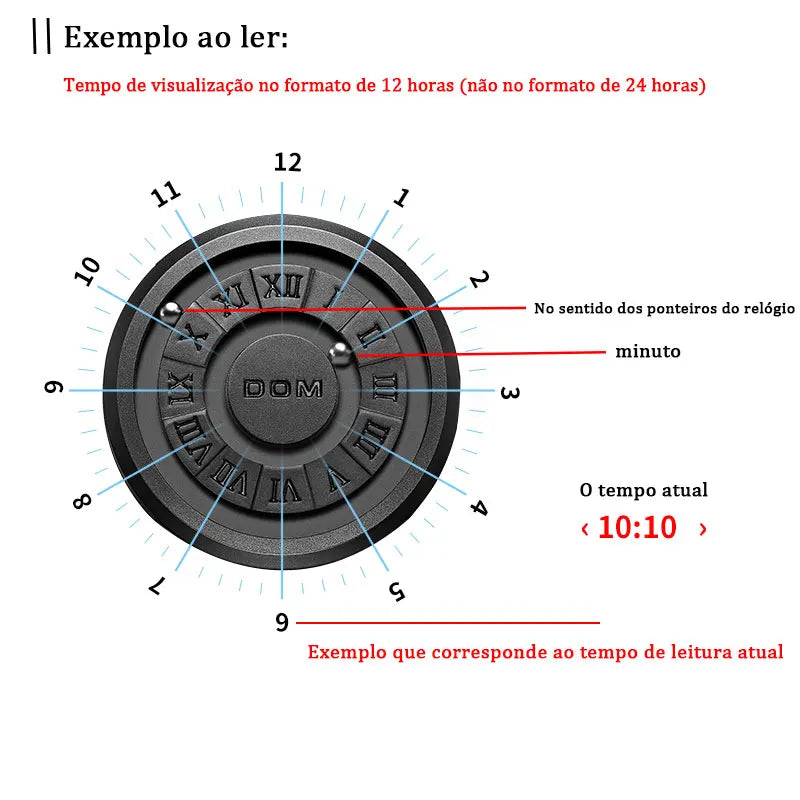 || Exemplo ao ler:

Tempo de visualização no formato de 12 horas (não no formato de 24 horas)

12
1
2
3
4
5
6
7
8
9
10
11

XII
I
II
III
IIII
V
VI
VII
VIII
IX
X
XI

DOM

No sentido dos ponteiros do relógio

minuto

O tempo atual
‹ 10:10 ›

Exemplo que corresponde ao tempo de leitura atual